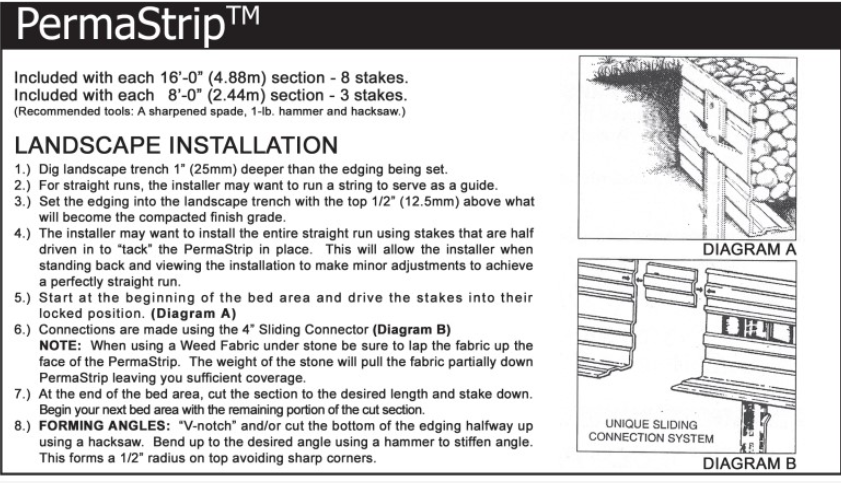 PermaStrip™

Included with each 16'-0" (4.88m) section - 8 stakes.
Included with each 8'-0" (2.44m) section - 3 stakes.
(Recommended tools: A sharpened spade, 1-lb. hammer and hacksaw.)

LANDSCAPE INSTALLATION

1.) Dig landscape trench 1" (25mm) deeper than the edging being set.
2.) For straight runs, the installer may want to run a string to serve as a guide.
3.) Set the edging into the landscape trench with the top 1/2" (12.5mm) above what will become the compacted finish grade.
4.) The installer may want to install the entire straight run using stakes that are half driven in to "tack" the PermaStrip in place. This will allow the installer when standing back and viewing the installation to make minor adjustments to achieve a perfectly straight run.
5.) Start at the beginning of the bed area and drive the stakes into their locked position. (Diagram A)
6.) Connections are made using the 4" Sliding Connector (Diagram B)
NOTE: When using a Weed Fabric under stone be sure to lap the fabric up the face of the PermaStrip. The weight of the stone will pull the fabric partially down PermaStrip leaving you sufficient coverage.
7.) At the end of the bed area, cut the section to the desired length and stake down. Begin your next bed area with the remaining portion of the cut section.
8.) FORMING ANGLES: "V-notch" and/or cut the bottom of the edging halfway up using a hacksaw. Bend up to the desired angle using a hammer to stiffen angle. This forms a 1/2" radius on top avoiding sharp corners.

DIAGRAM A

UNIQUE SLIDING CONNECTION SYSTEM

DIAGRAM B